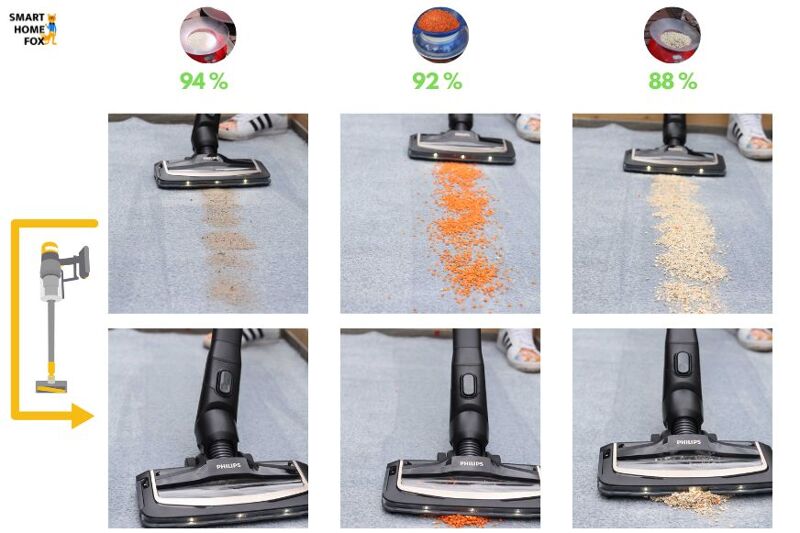 SMART HOME FOX

94 %

92 %

88 %

PHILIPS

PHILIPS

PHILIPS